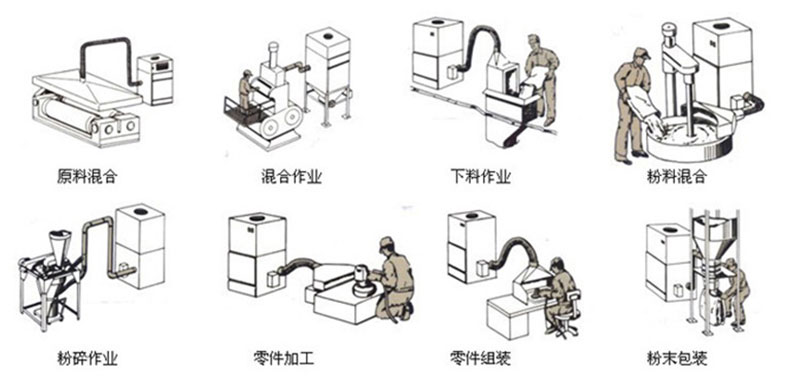 原料混合

混合作业

下料作业

粉料混合

粉碎作业

零件加工

零件组装

粉末包装